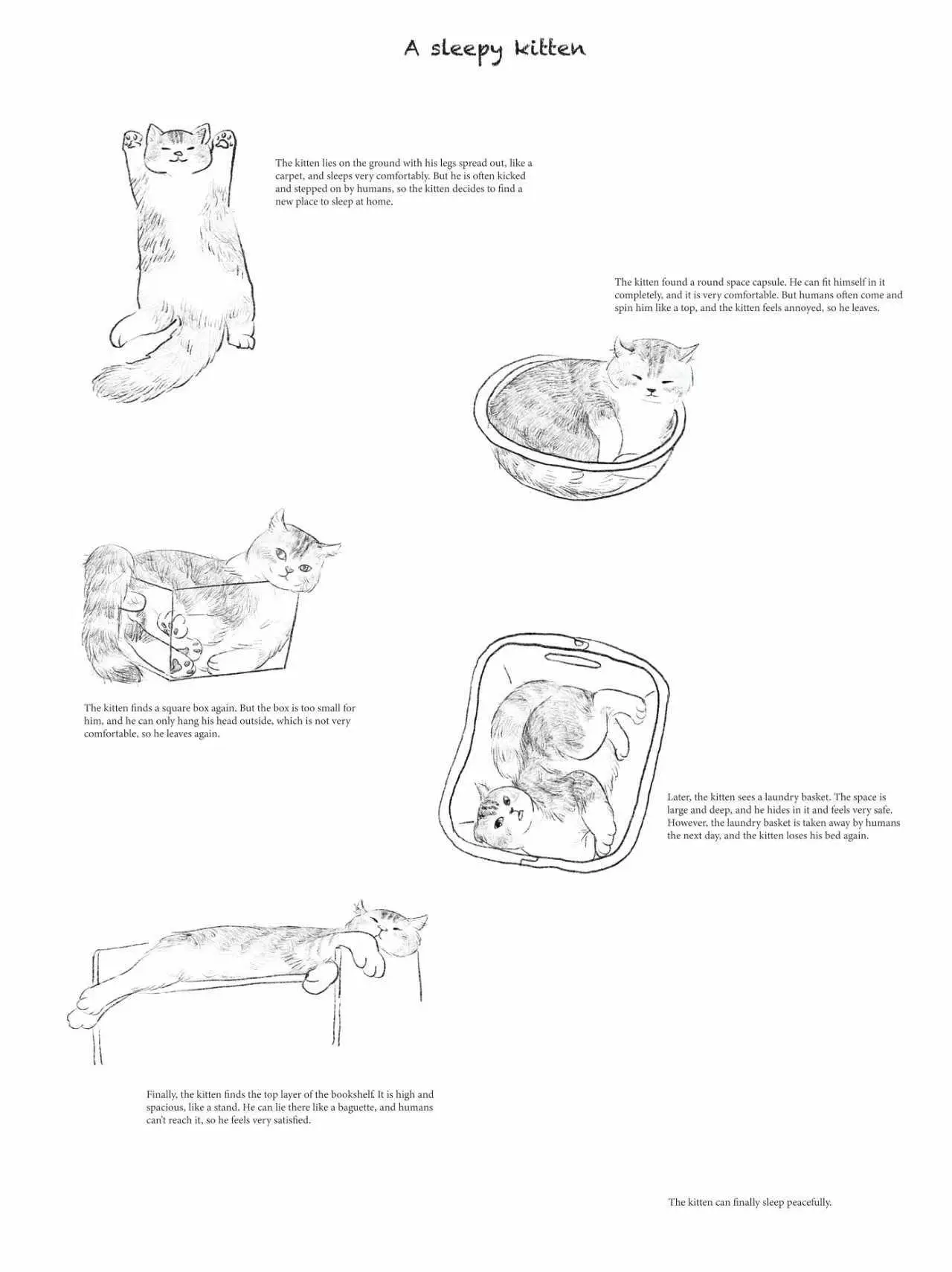 A sleepy kitten

The kitten lies on the ground with his legs spread out, like a carpet, and sleeps very comfortably. But he is often kicked and stepped on by humans, so the kitten decides to find a new place to sleep at home.

The kitten found a round space capsule. He can fit himself in it completely, and it is very comfortable. But humans often come and spin him like a top, and the kitten feels annoyed, so he leaves.

The kitten finds a square box again. But the box is too small for him, and he can only hang his head outside, which is not very comfortable, so he leaves again.

Later, the kitten sees a laundry basket. The space is large and deep, and he hides in it and feels very safe. However, the laundry basket is taken away by humans the next day, and the kitten loses his bed again.

Finally, the kitten finds the top layer of the bookshelf. It is high and spacious, like a stand. He can lie there like a baguette, and humans can't reach it, so he feels very satisfied.

The kitten can finally sleep peacefully.